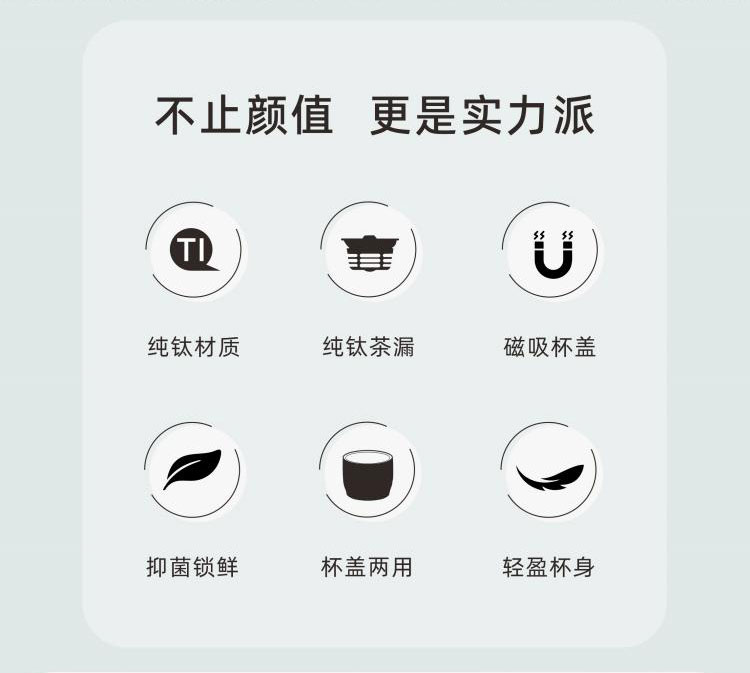 不止颜值 更是实力派

TI

纯钛材质

纯钛茶漏

磁吸杯盖

抑菌锁鲜

杯盖两用

轻盈杯身